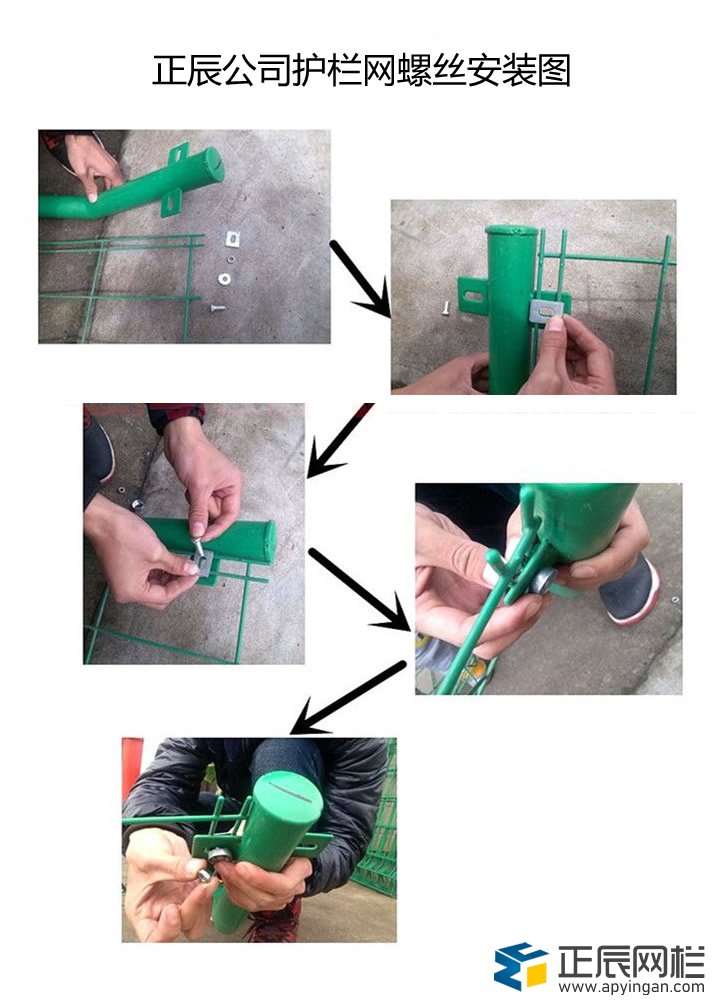 正辰公司护栏网螺丝安装图

正辰网栏
www.apyingan.com